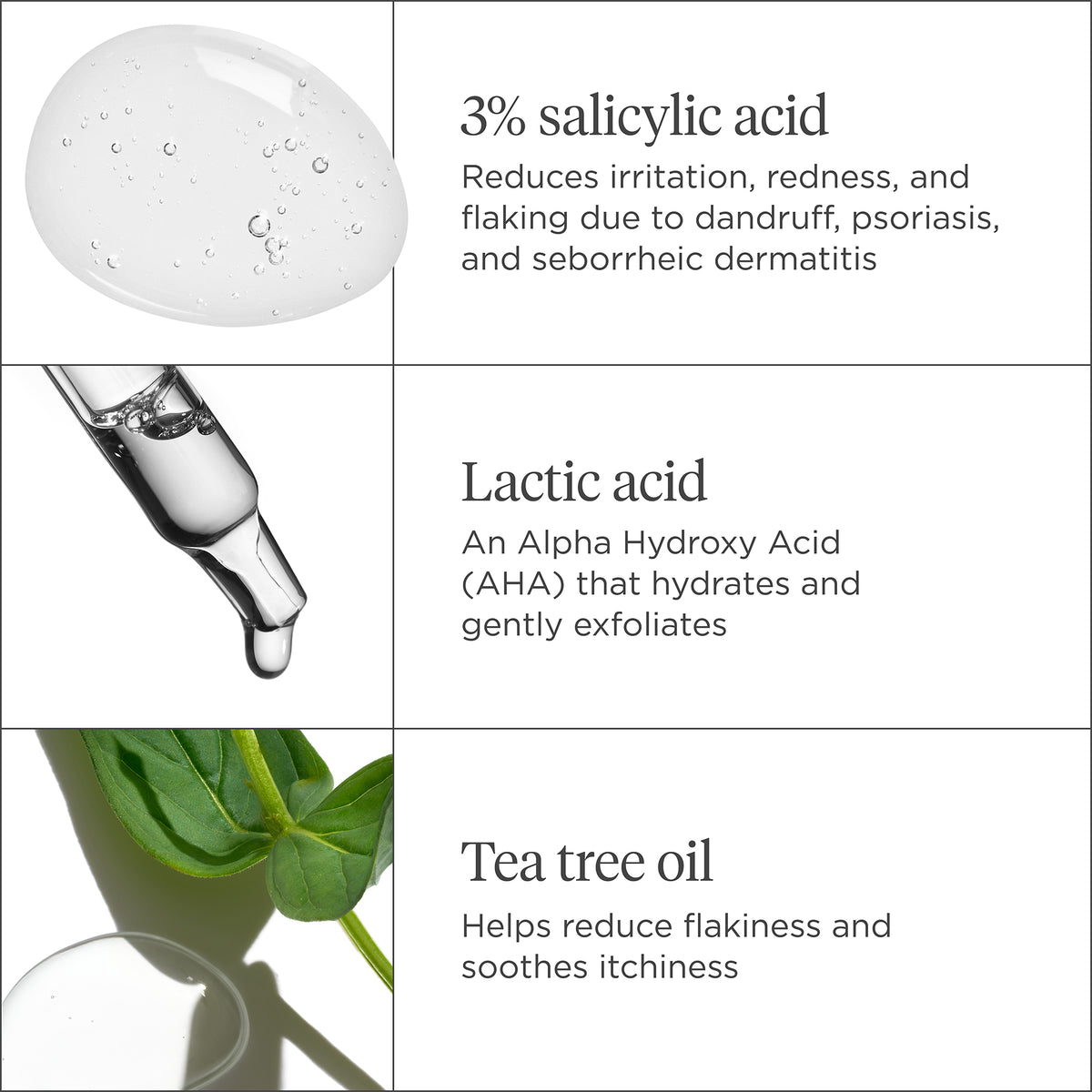 3% salicylic acid

Reduces irritation, redness, and flaking due to dandruff, psoriasis, and seborrheic dermatitis

Lactic acid

An Alpha Hydroxy Acid (AHA) that hydrates and gently exfoliates

Tea tree oil

Helps reduce flakiness and soothes itchiness